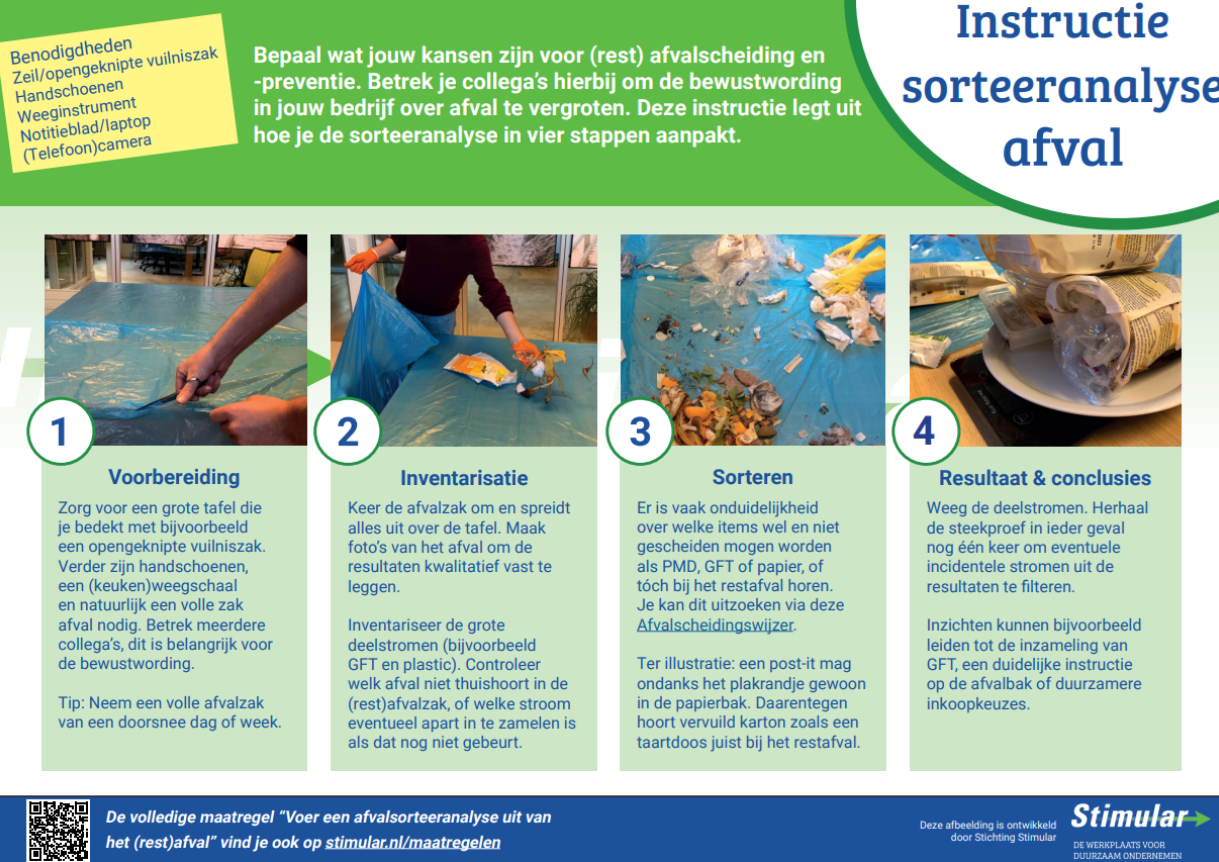 Benodigdheden
Zeil/opengeknipte vuilniszak
Handschoenen
Weeginstrument
Notitieblad/laptop
(Telefoon)camera

Bepaal wat jouw kansen zijn voor (rest) afvalscheiding en -preventie. Betrek je collega's hierbij om de bewustwording in jouw bedrijf over afval te vergroten. Deze instructie legt uit hoe je de sorteeranalyse in vier stappen aanpakt.

Instructie sorteeranalyse afval

1

Voorbereiding

Zorg voor een grote tafel die je bedekt met bijvoorbeeld een opengeknipte vuilniszak. Verder zijn handschoenen, een (keuken)weegschaal en natuurlijk een volle zak afval nodig. Betrek meerdere collega's, dit is belangrijk voor de bewustwording.

Tip: Neem een volle afvalzak van een doorsnee dag of week.

2

Inventarisatie

Keer de afvalzak om en spreidt alles uit over de tafel. Maak foto's van het afval om de resultaten kwalitatief vast te leggen.

Inventariseer de grote deelstromen (bijvoorbeeld GFT en plastic). Controleer welk afval niet thuishoort in de (rest)afvalzak, of welke stroom eventueel apart in te zamelen is als dat nog niet gebeurt.

3

Sorteren

Er is vaak onduidelijkheid over welke items wel en niet gescheiden mogen worden als PMD, GFT of papier, of tóch bij het restafval horen. Je kan dit uitzoeken via deze Afvalscheidingswijzer.

Ter illustratie: een post-it mag ondanks het plakrandje gewoon in de papierbak. Daarentegen hoort vervuild karton zoals een taartdoos juist bij het restafval.

4

Resultaat & conclusies

Weeg de deelstromen. Herhaal de steekproef in ieder geval nog één keer om eventuele incidentele stromen uit de resultaten te filteren.

Inzichten kunnen bijvoorbeeld leiden tot de inzameling van GFT, een duidelijke instructie op de afvalbak of duurzamere inkoopkeuzes.

De volledige maatregel "Voer een afvalsorteeranalyse uit van het (rest)afval" vind je ook op stimular.nl/maatregelen

Deze afbeelding is ontwikkeld door Stichting Stimular

Stimular
DE WERKPLAATS VOOR DUURZAAM ONDERNEMEN